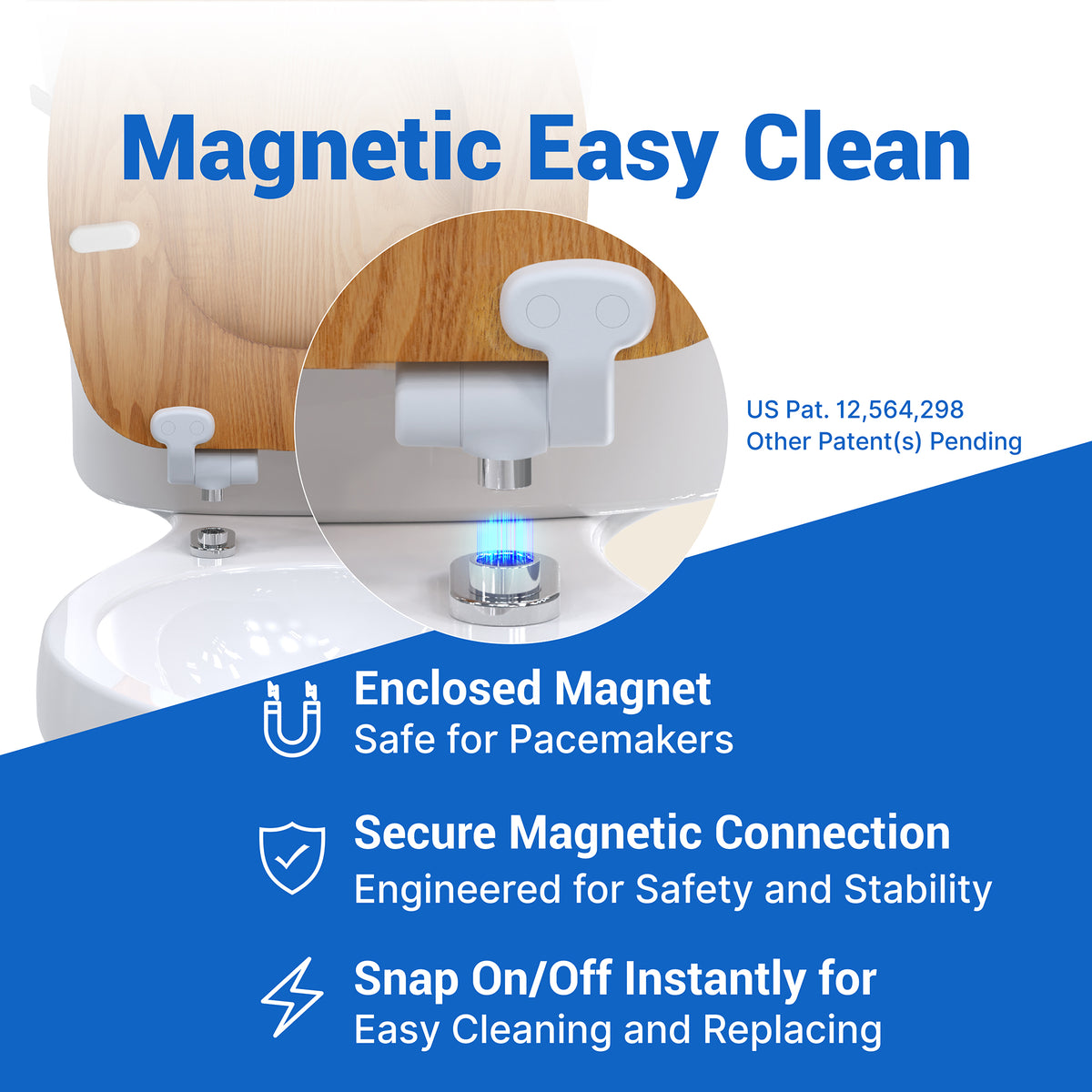 Magnetic Easy Clean

US Pat. 12,564,298
Other Patent(s) Pending

Enclosed Magnet
Safe for Pacemakers

Secure Magnetic Connection
Engineered for Safety and Stability

Snap On/Off Instantly for
Easy Cleaning and Replacing