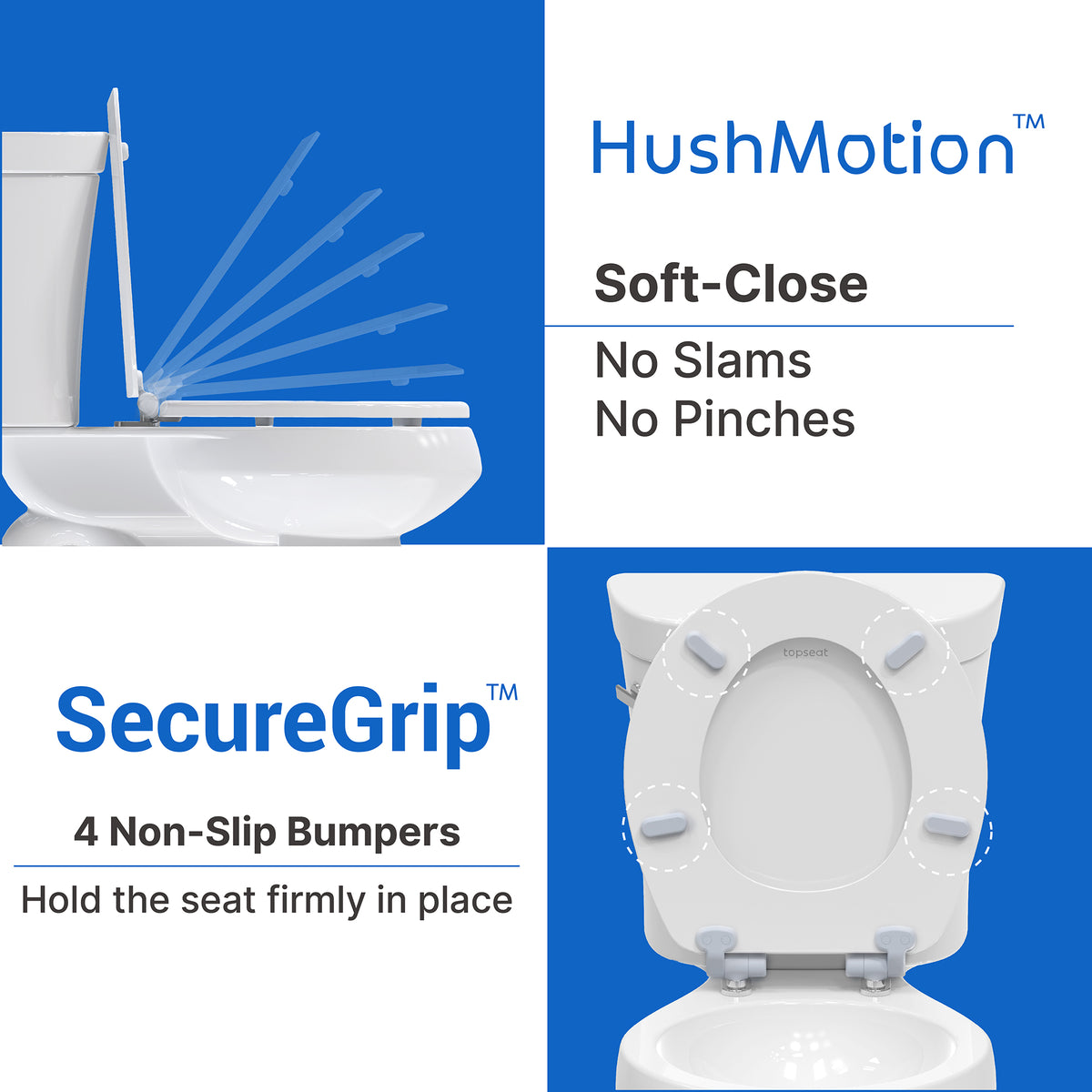 HushMotion™

Soft-Close

No Slams
No Pinches

SecureGrip™

4 Non-Slip Bumpers

Hold the seat firmly in place

topseat