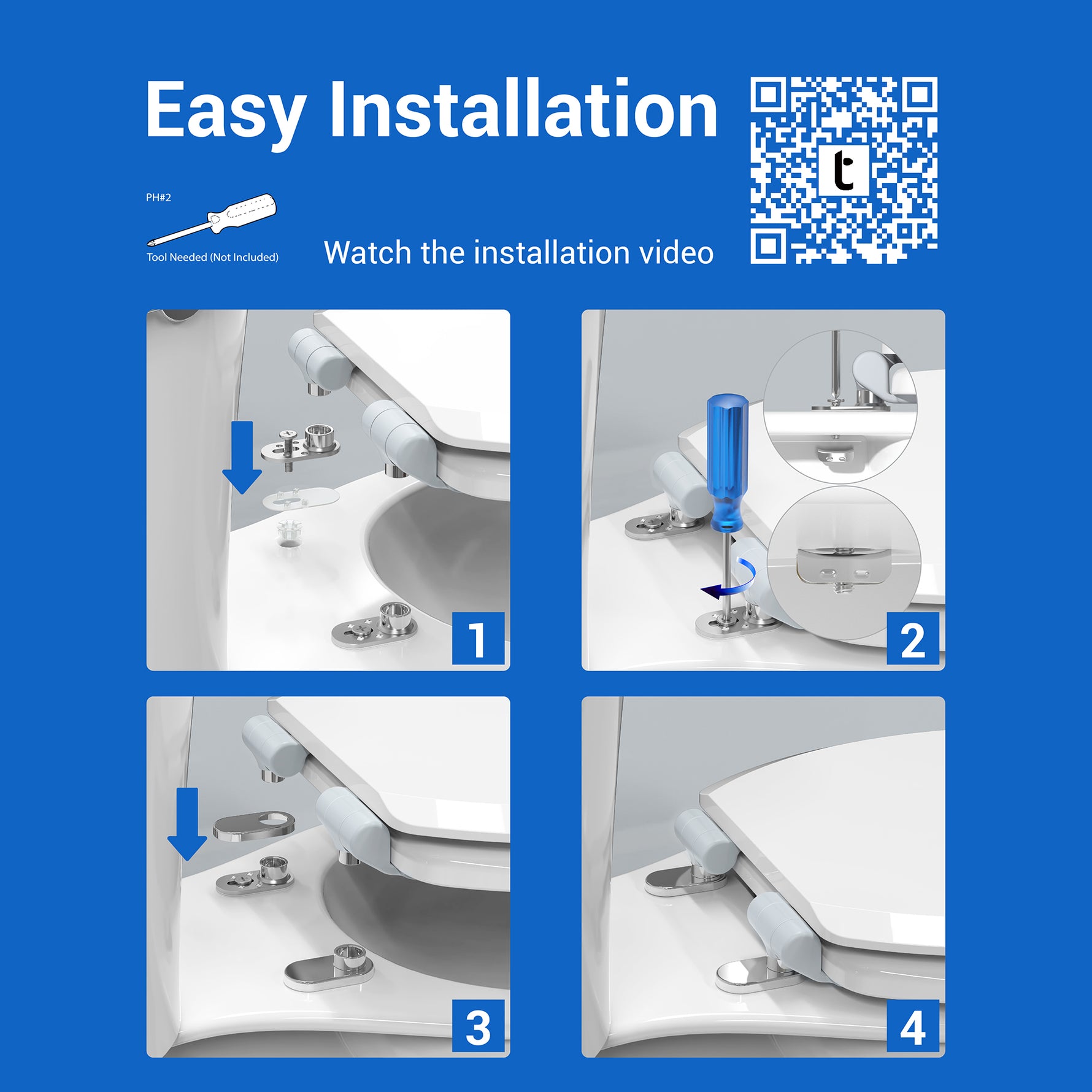 Easy Installation

PH#2

Tool Needed (Not Included)

Watch the installation video

t

1

2

3

4