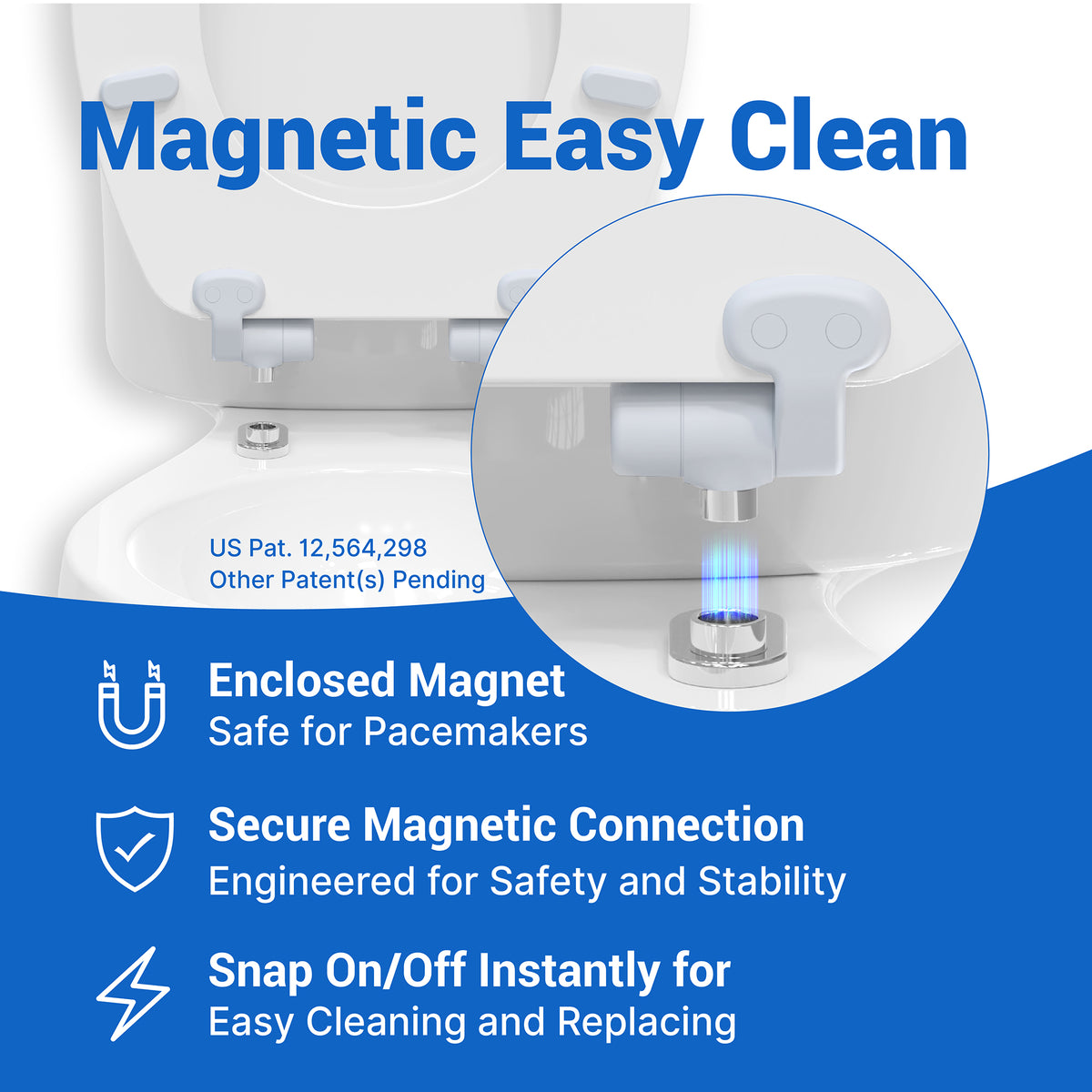 Magnetic Easy Clean

US Pat. 12,564,298
Other Patent(s) Pending

Enclosed Magnet
Safe for Pacemakers

Secure Magnetic Connection
Engineered for Safety and Stability

Snap On/Off Instantly for
Easy Cleaning and Replacing