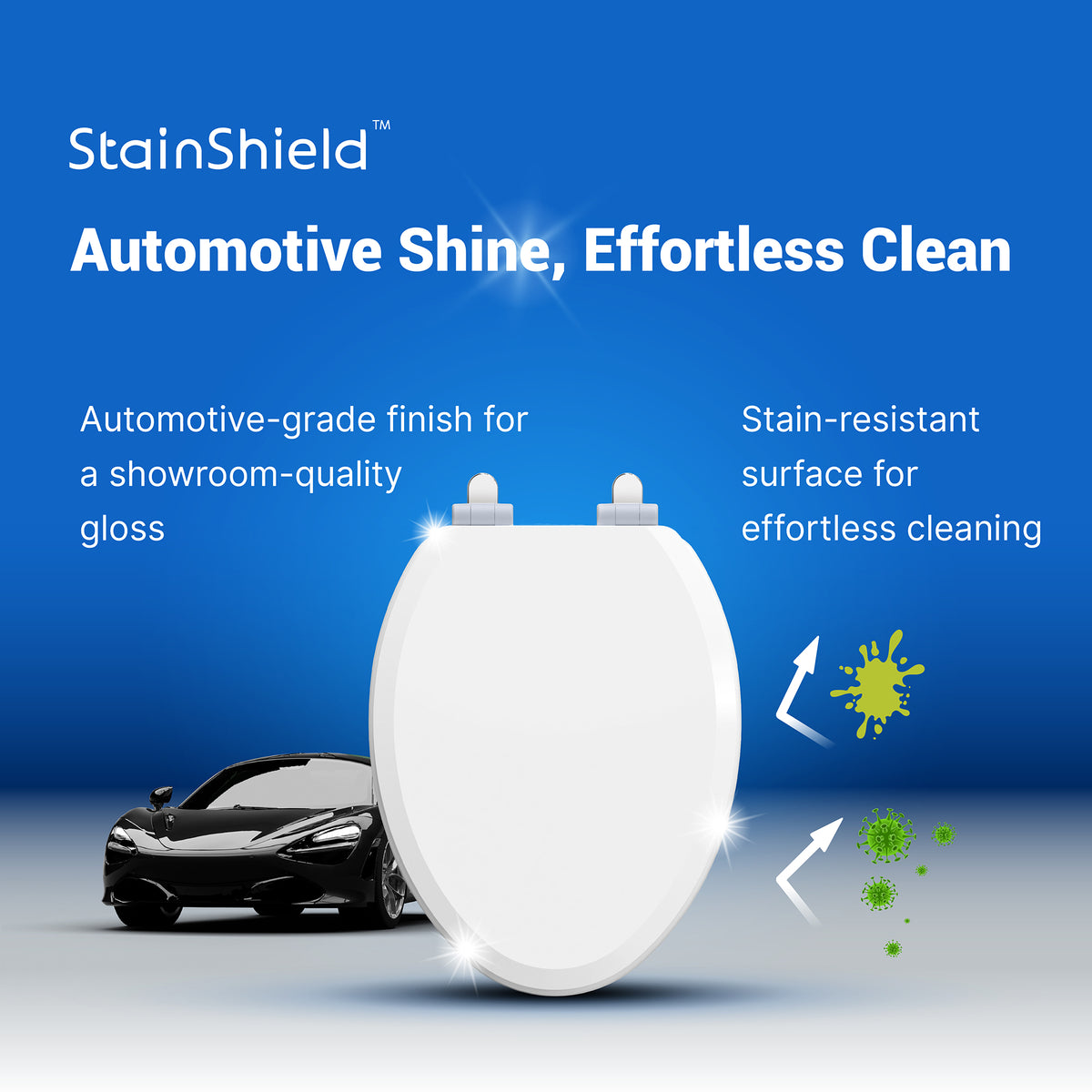 StainShield™

Automotive Shine, Effortless Clean

Automotive-grade finish for a showroom-quality gloss

Stain-resistant surface for effortless cleaning