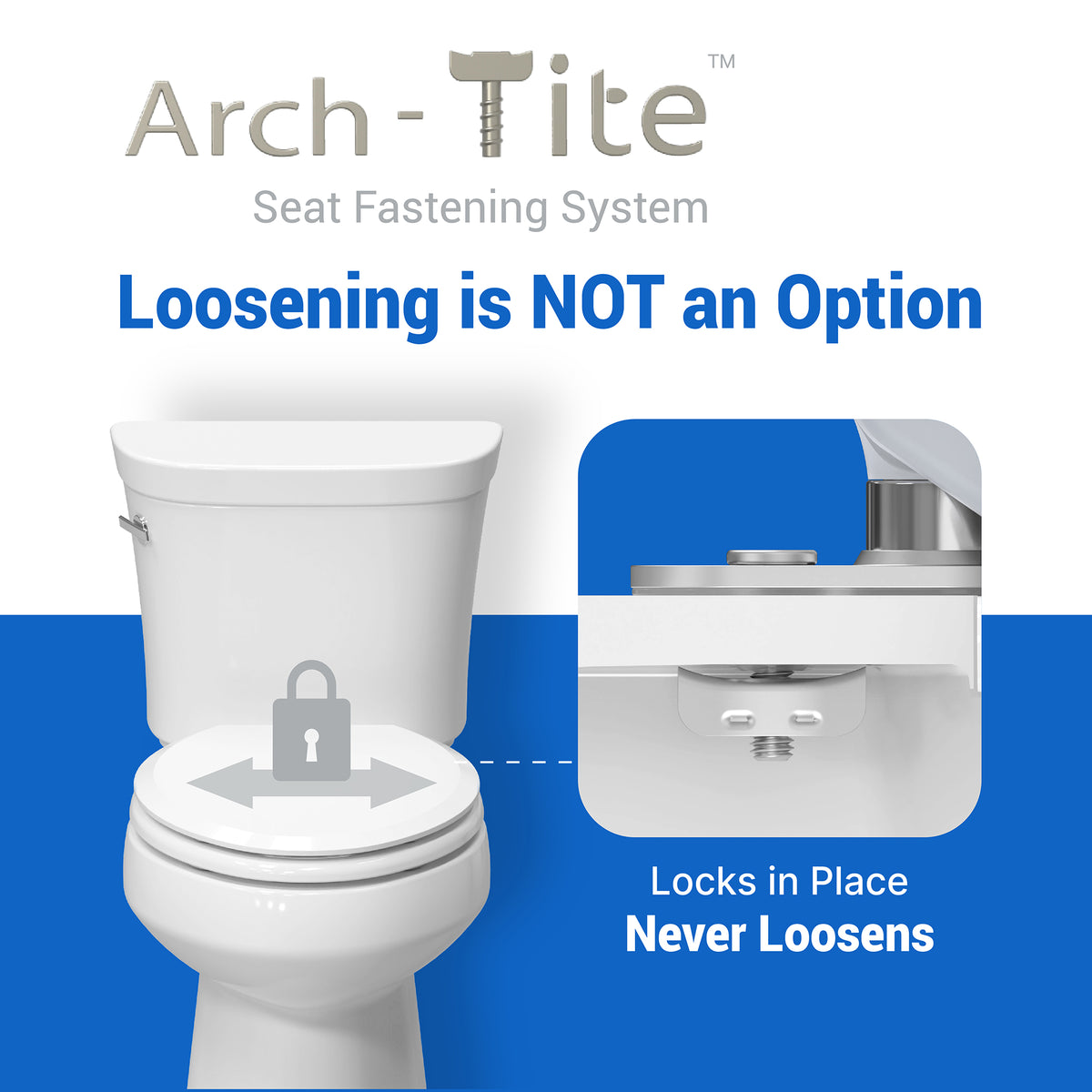 Arch - Tite™

Seat Fastening System

Loosening is NOT an Option

Locks in Place
Never Loosens