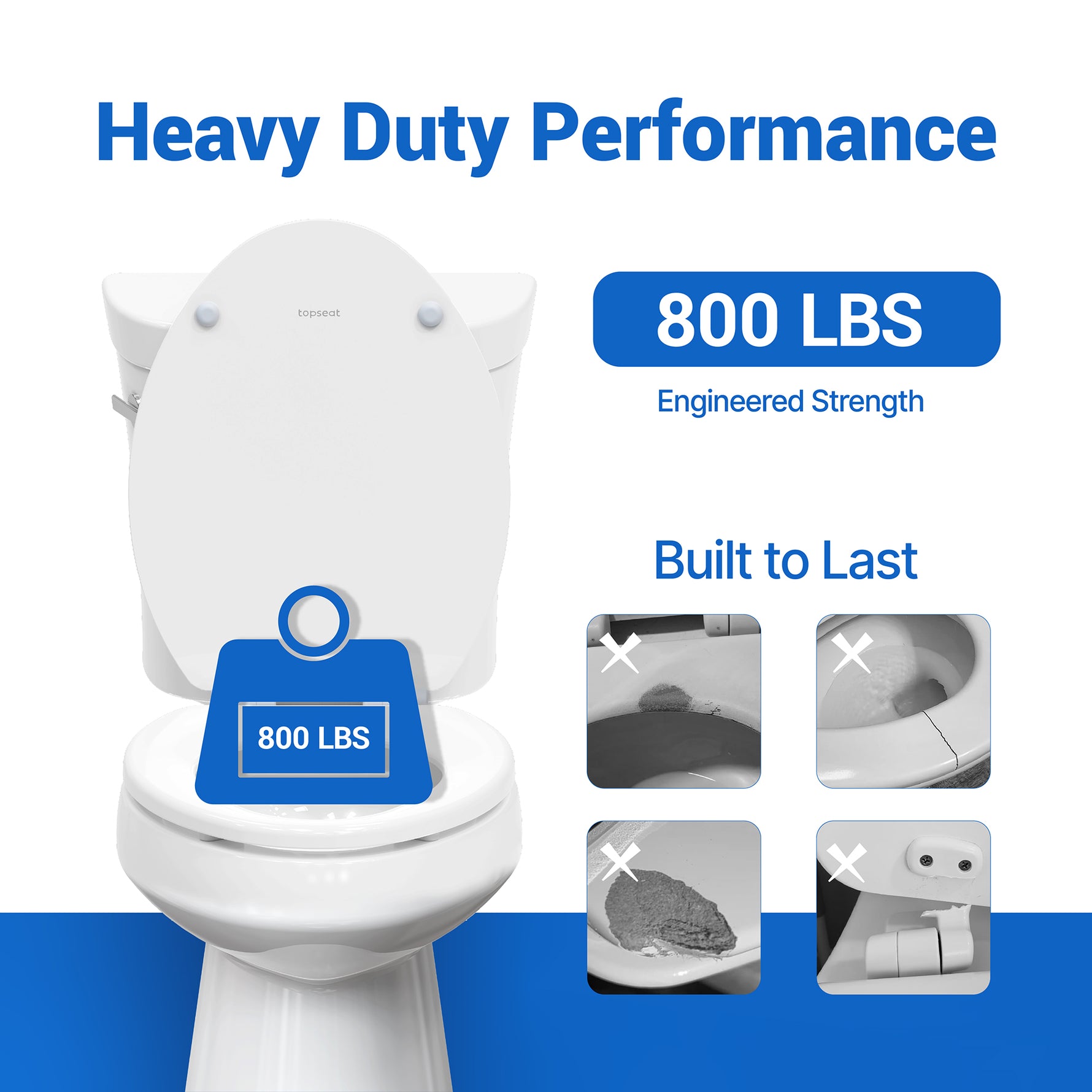 Heavy Duty Performance

topseat

800 LBS

800 LBS

Engineered Strength

Built to Last