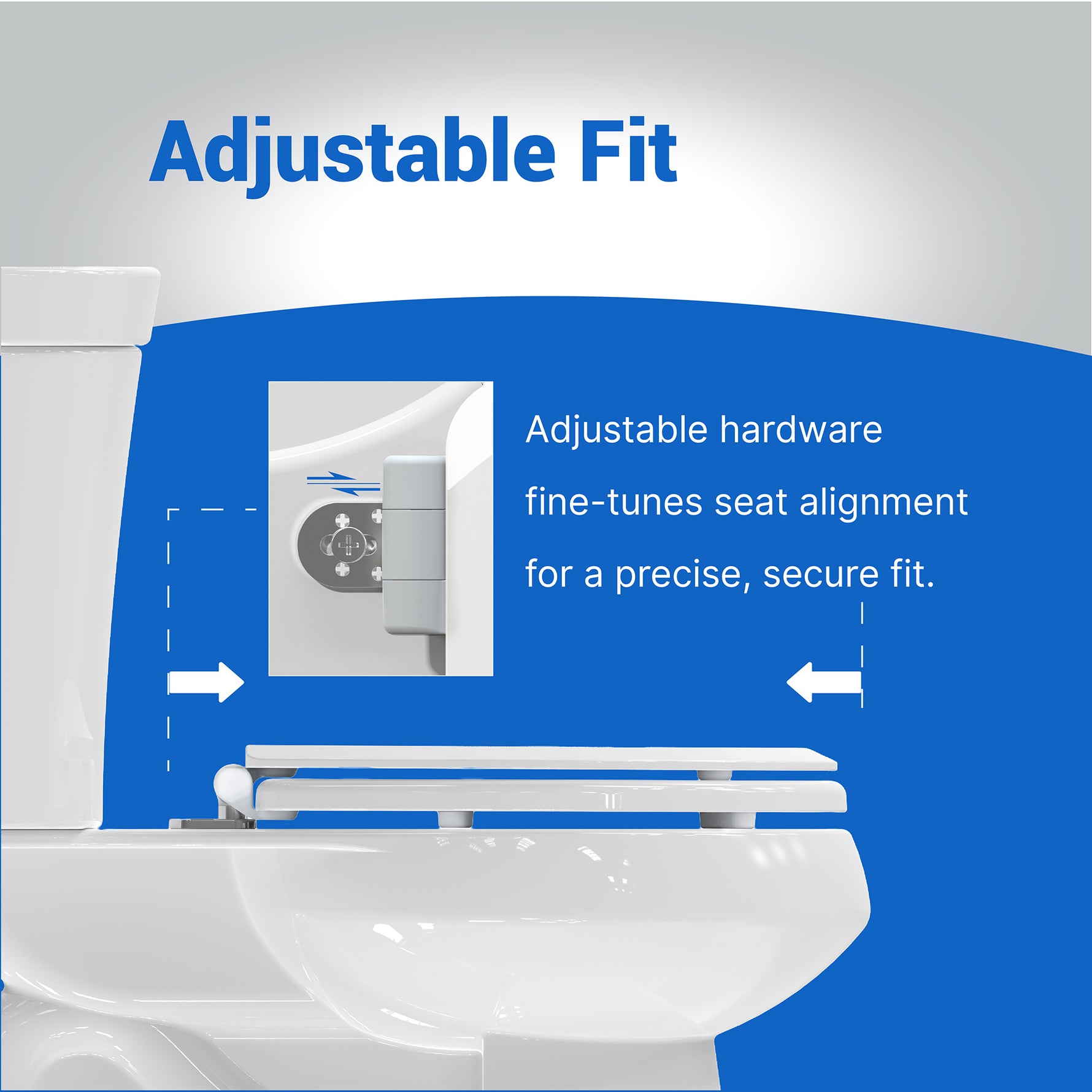 Adjustable Fit

Adjustable hardware fine-tunes seat alignment for a precise, secure fit.