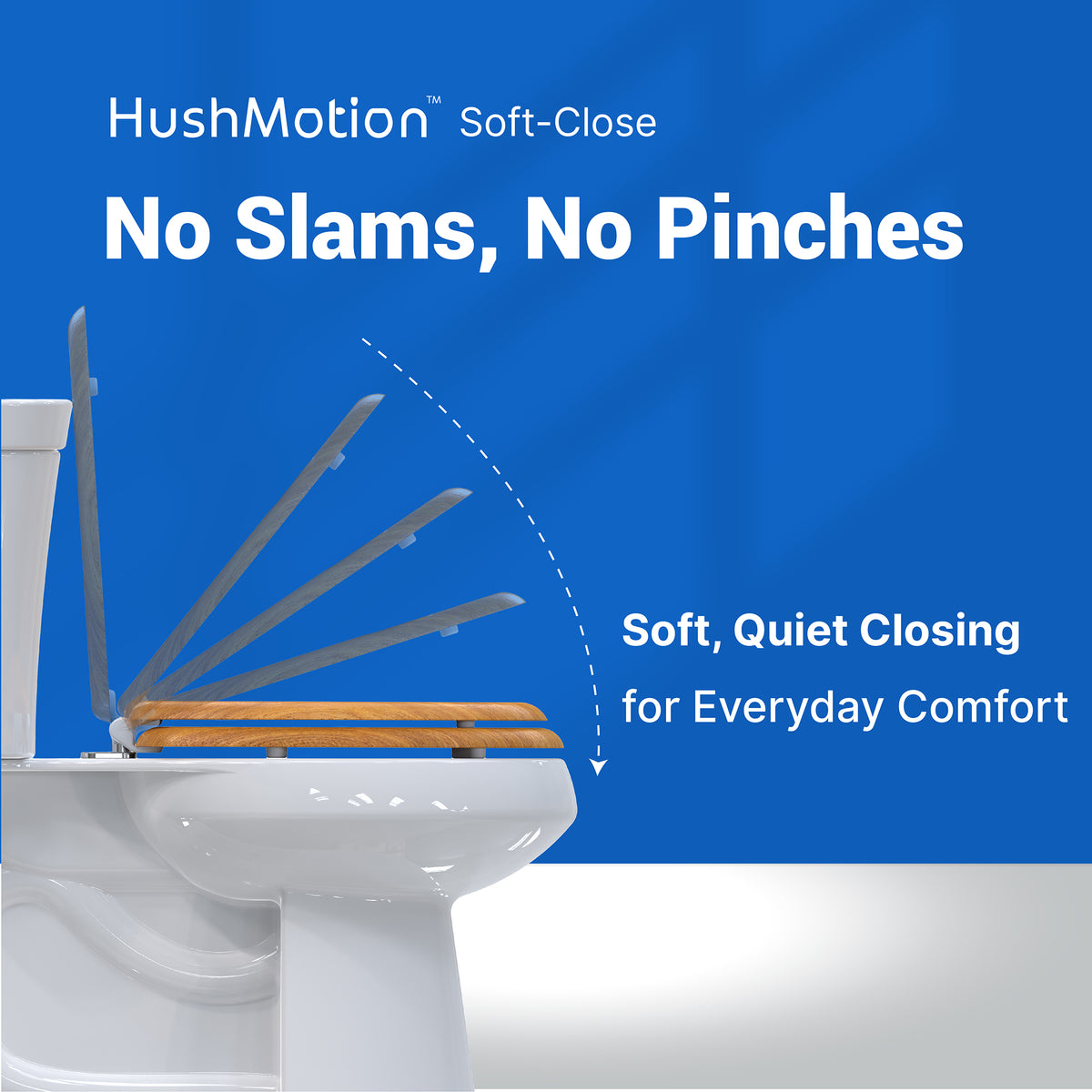 HushMotion™ Soft-Close

No Slams, No Pinches

Soft, Quiet Closing
for Everyday Comfort