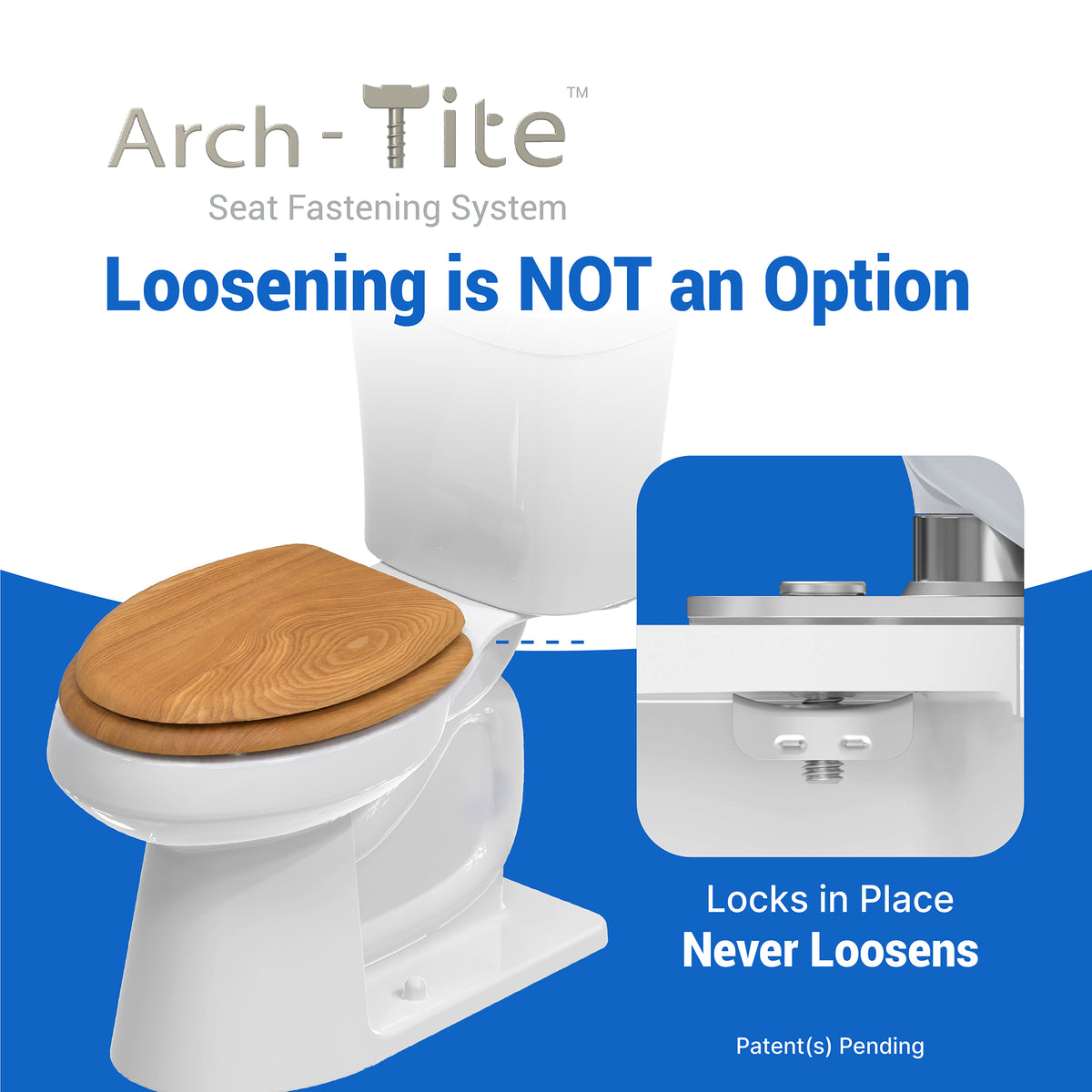 Arch - Tite™
Seat Fastening System

Loosening is NOT an Option

Locks in Place
Never Loosens

Patent(s) Pending