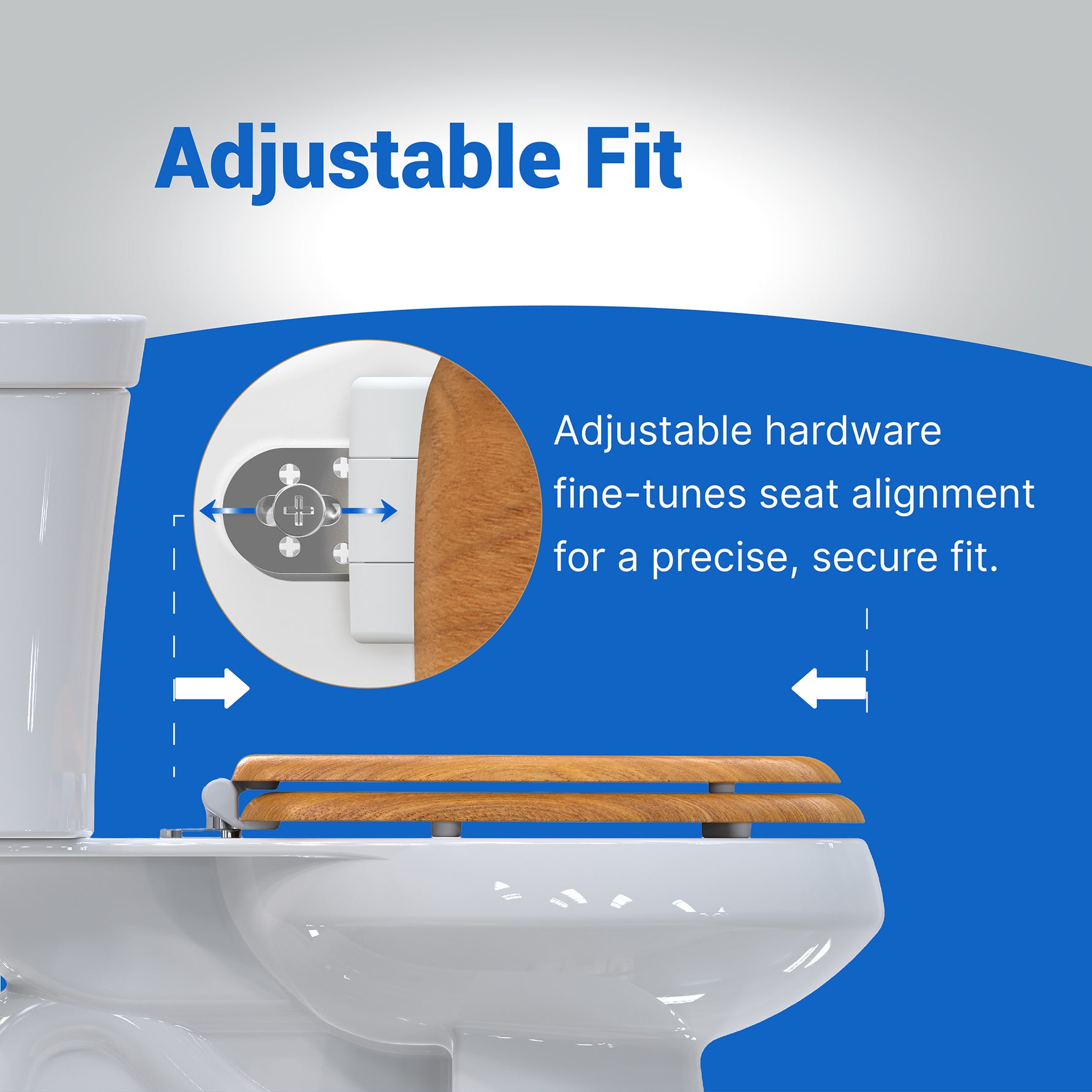 Adjustable Fit

Adjustable hardware fine-tunes seat alignment for a precise, secure fit.