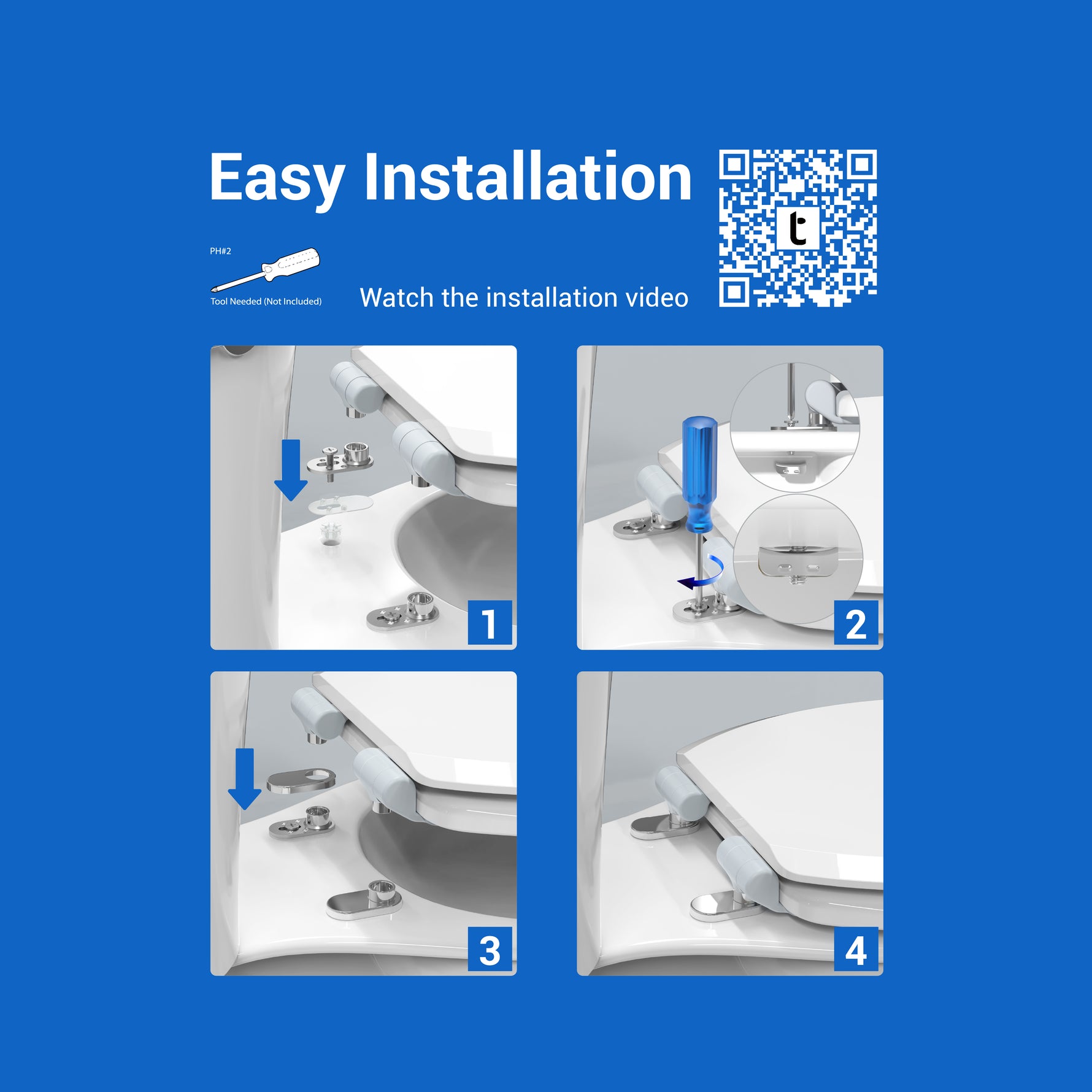 Easy Installation

PH#2

Tool Needed (Not Included)

Watch the installation video

t

1

2

3

4